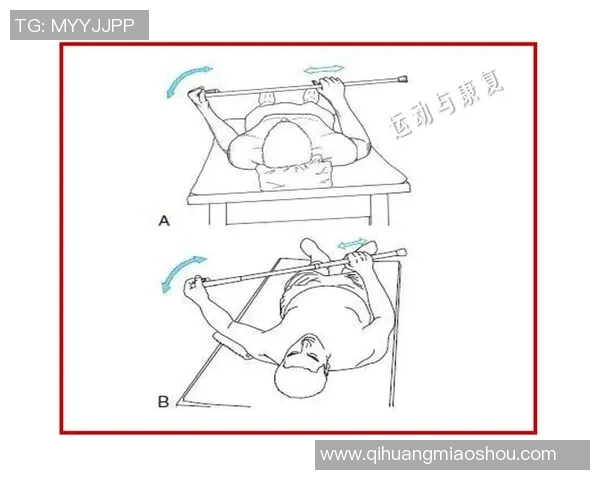 TG: MYYJJPP

运动与康复

A

B

www.qihuangmiaoshou.com